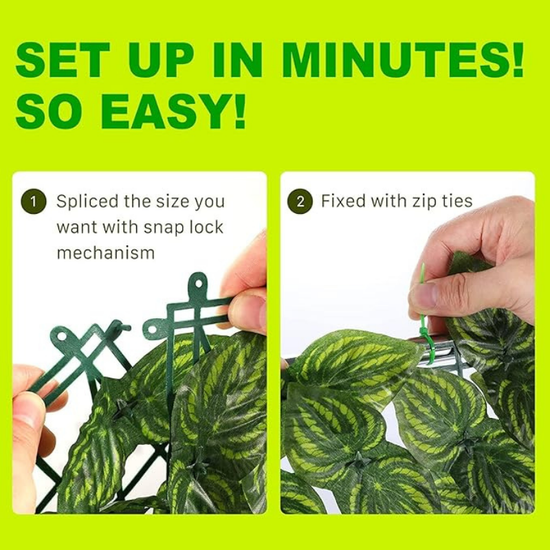 SET UP IN MINUTES!
SO EASY!

1 Spliced the size you want with snap lock mechanism

2 Fixed with zip ties