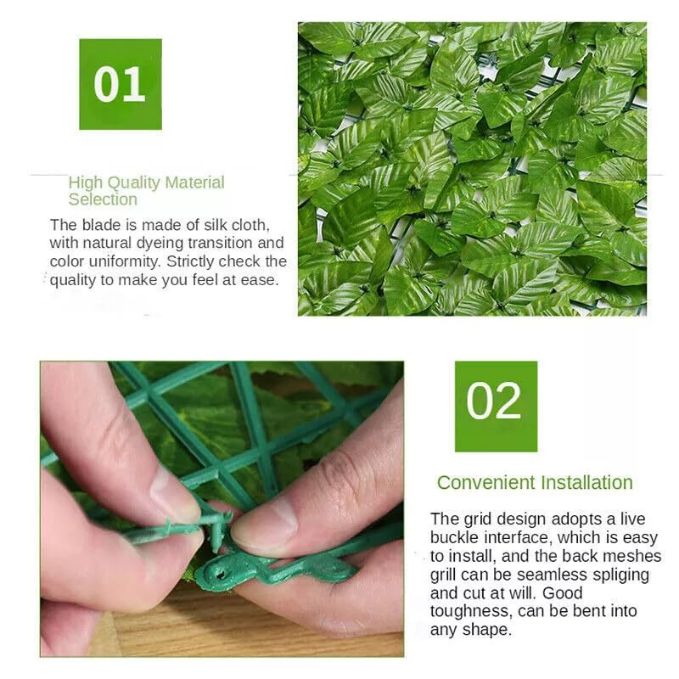 01

High Quality Material Selection

The blade is made of silk cloth, with natural dyeing transition and color uniformity. Strictly check the quality to make you feel at ease.

02

Convenient Installation

The grid design adopts a live buckle interface, which is easy to install, and the back meshes grill can be seamless spliging and cut at will. Good toughness, can be bent into any shape.