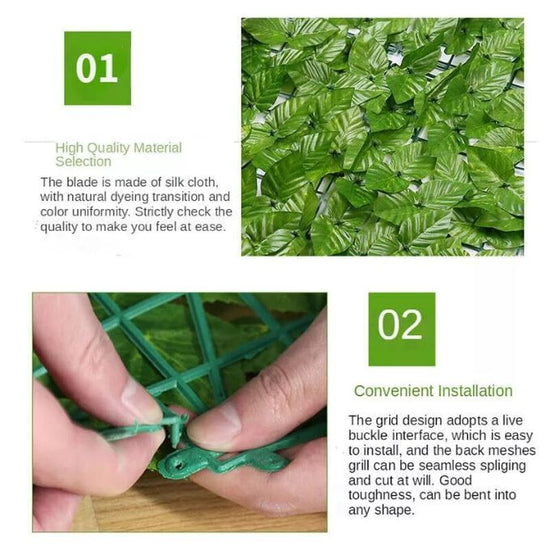 01

High Quality Material Selection

The blade is made of silk cloth, with natural dyeing transition and color uniformity. Strictly check the quality to make you feel at ease.

02

Convenient Installation

The grid design adopts a live buckle interface, which is easy to install, and the back meshes grill can be seamless spliging and cut at will. Good toughness, can be bent into any shape.