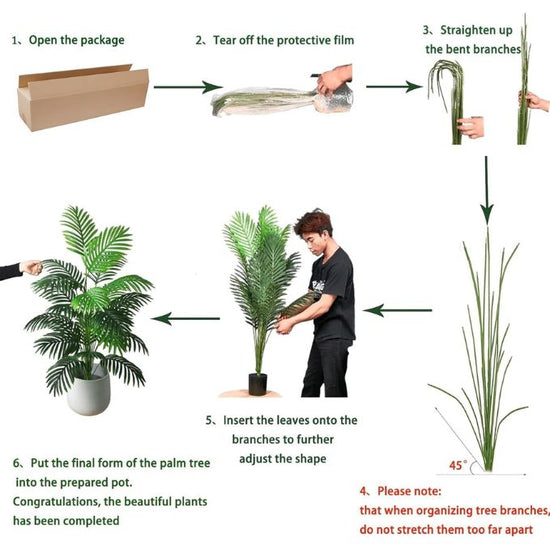 1、Open the package

2、Tear off the protective film

3、Straighten up the bent branches

45°

4、Please note: that when organizing tree branches, do not stretch them too far apart

5、Insert the leaves onto the branches to further adjust the shape

6、Put the final form of the palm tree into the prepared pot. Congratulations, the beautiful plants has been completed