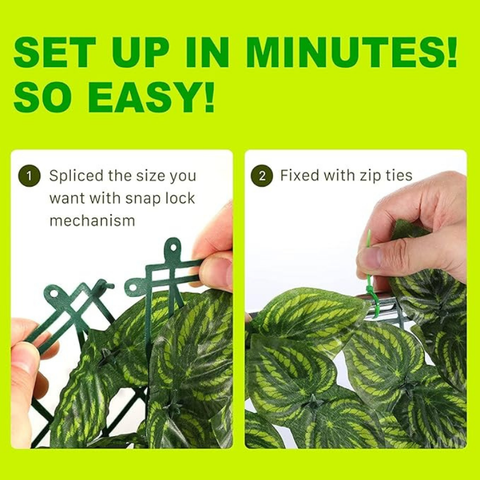 SET UP IN MINUTES! SO EASY!

1 Spliced the size you want with snap lock mechanism

2 Fixed with zip ties