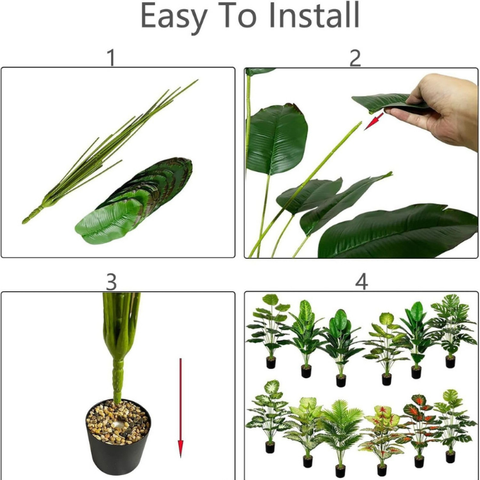 Easy To Install

1

2

3

4