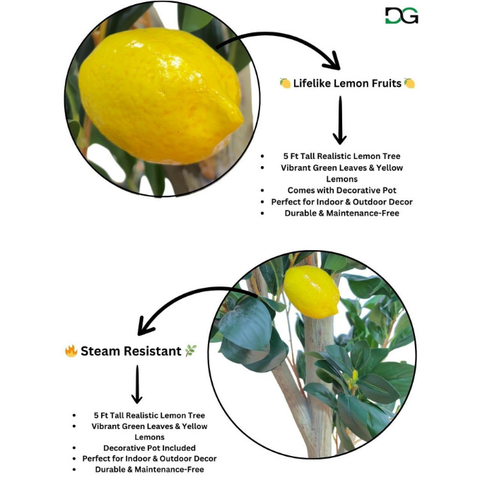 DG

🍋 Lifelike Lemon Fruits 🍋

- 5 Ft Tall Realistic Lemon Tree
- Vibrant Green Leaves & Yellow Lemons
- Comes with Decorative Pot
- Perfect for Indoor & Outdoor Decor
- Durable & Maintenance-Free

🔥 Steam Resistant 🌿

- 5 Ft Tall Realistic Lemon Tree
- Vibrant Green Leaves & Yellow Lemons
- Decorative Pot Included
- Perfect for Indoor & Outdoor Decor
- Durable & Maintenance-Free